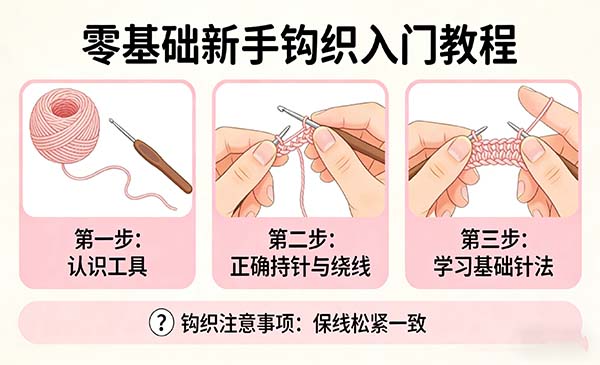 零基础新手钩织入门教程

第一步:
认识工具

第二步:
正确持针与绕线

第三步:
学习基础针法

? 钩织注意事项:保线松紧一致